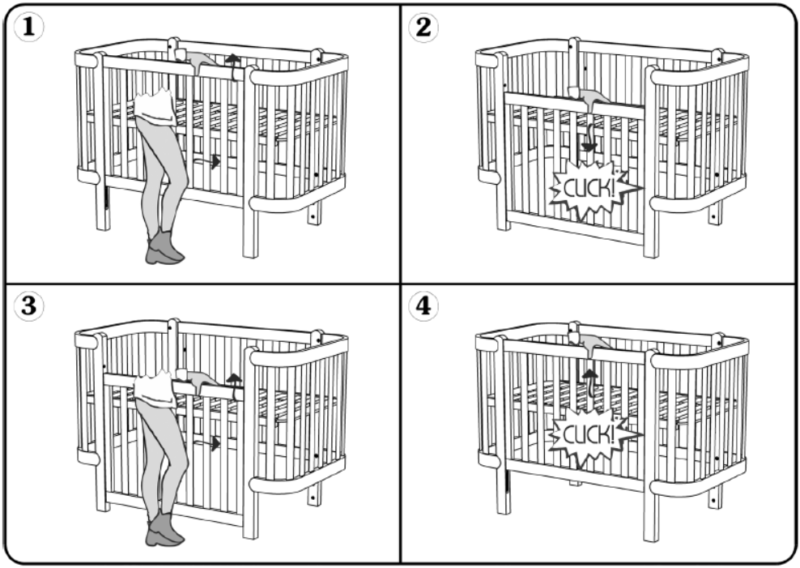 1

2

CLICK!

3

4

CLICK!